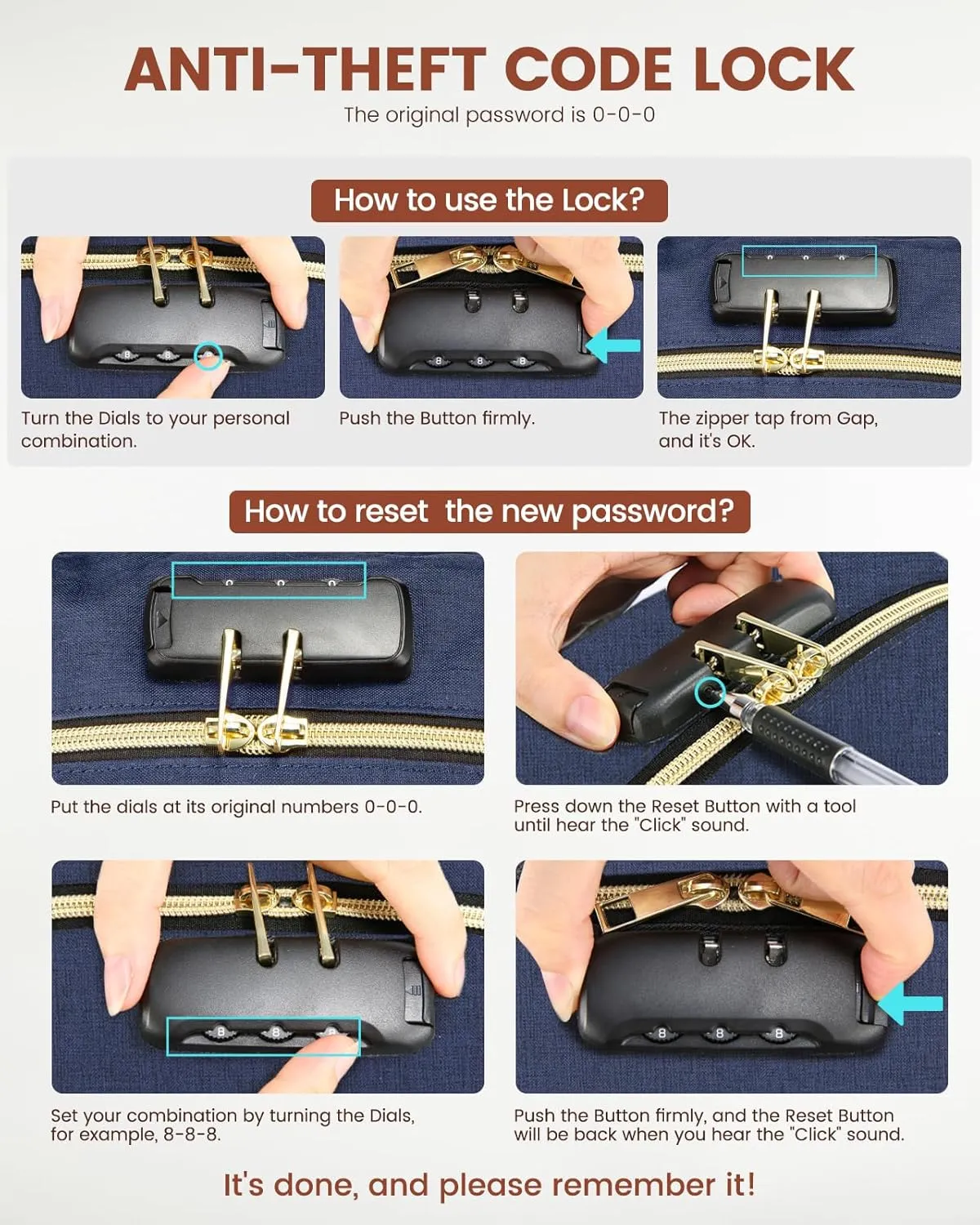 ANTI-THEFT CODE LOCK

The original password is 0-0-0

How to use the Lock?

Turn the Dials to your personal combination.

Push the Button firmly.

The zipper tap from Gap, and it's OK.

How to reset the new password?

Put the dials at its original numbers 0-0-0.

Press down the Reset Button with a tool until hear the "Click" sound.

Set your combination by turning the Dials, for example, 8-8-8.

Push the Button firmly, and the Reset Button will be back when you hear the "Click" sound.

It's done, and please remember it!