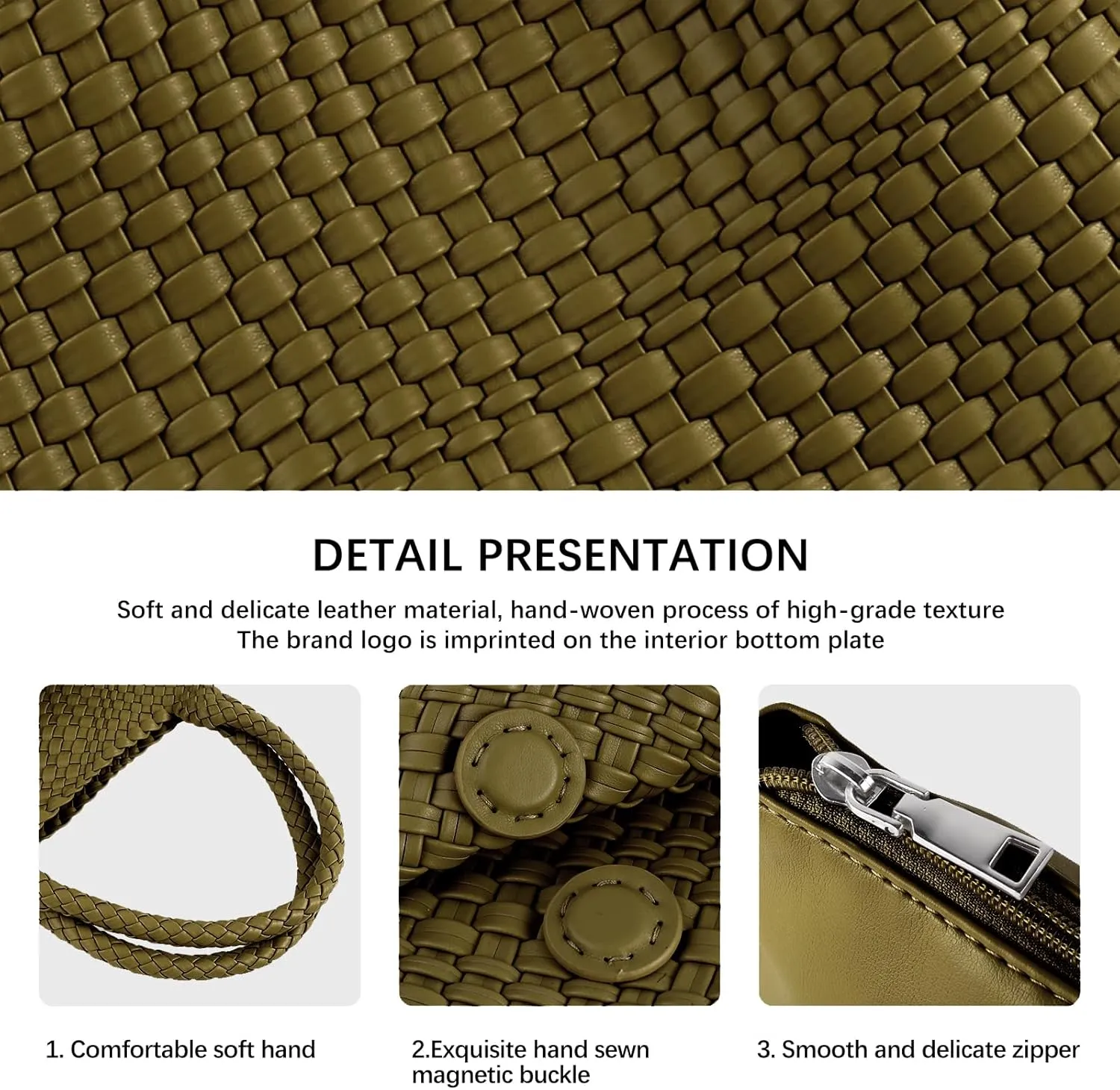 DETAIL PRESENTATION

Soft and delicate leather material, hand-woven process of high-grade texture
The brand logo is imprinted on the interior bottom plate

1. Comfortable soft hand

2.Exquisite hand sewn magnetic buckle

3. Smooth and delicate zipper